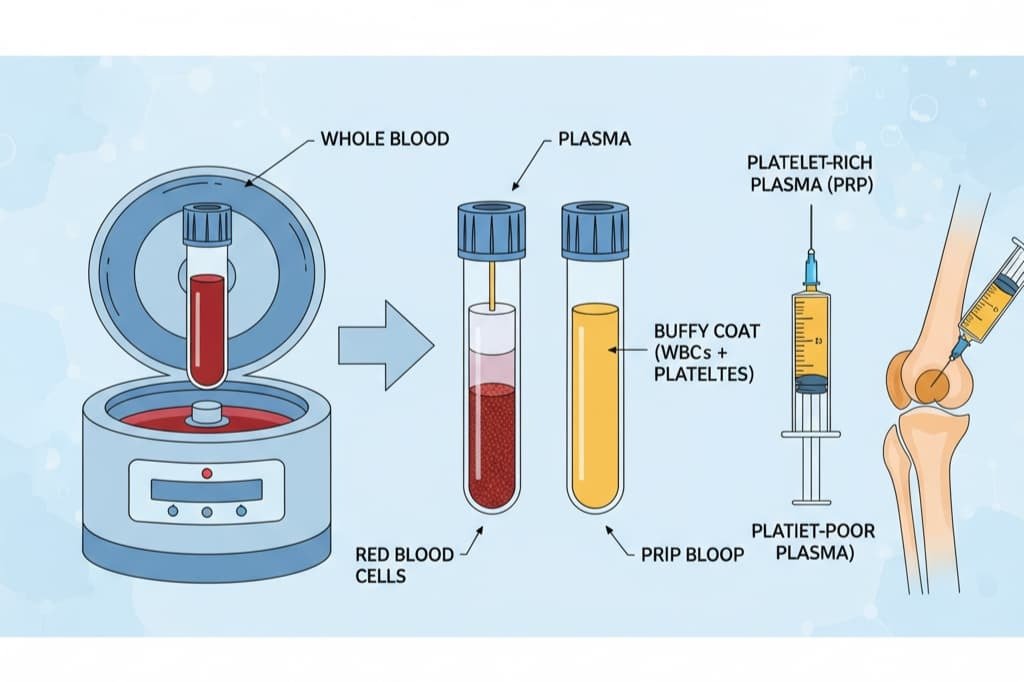 WHOLE BLOOD

PLASMA

PLATELET-RICH PLASMA (PRP)

BUFFY COAT (WBCs + PLATELTES)

RED BLOOD CELLS

PRIP BLOOP

PLATIET-POOR PLASMA)